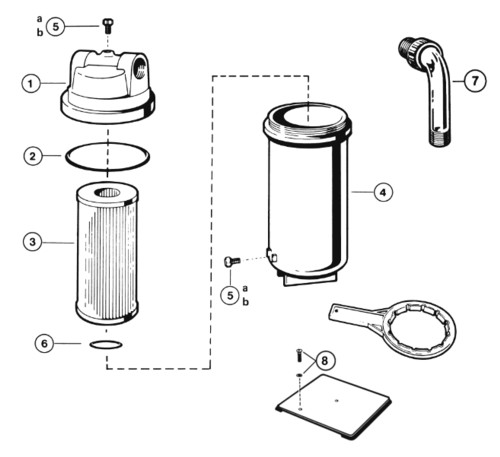 a
b
5
1
2
3
6
7
4
5
a
b
8